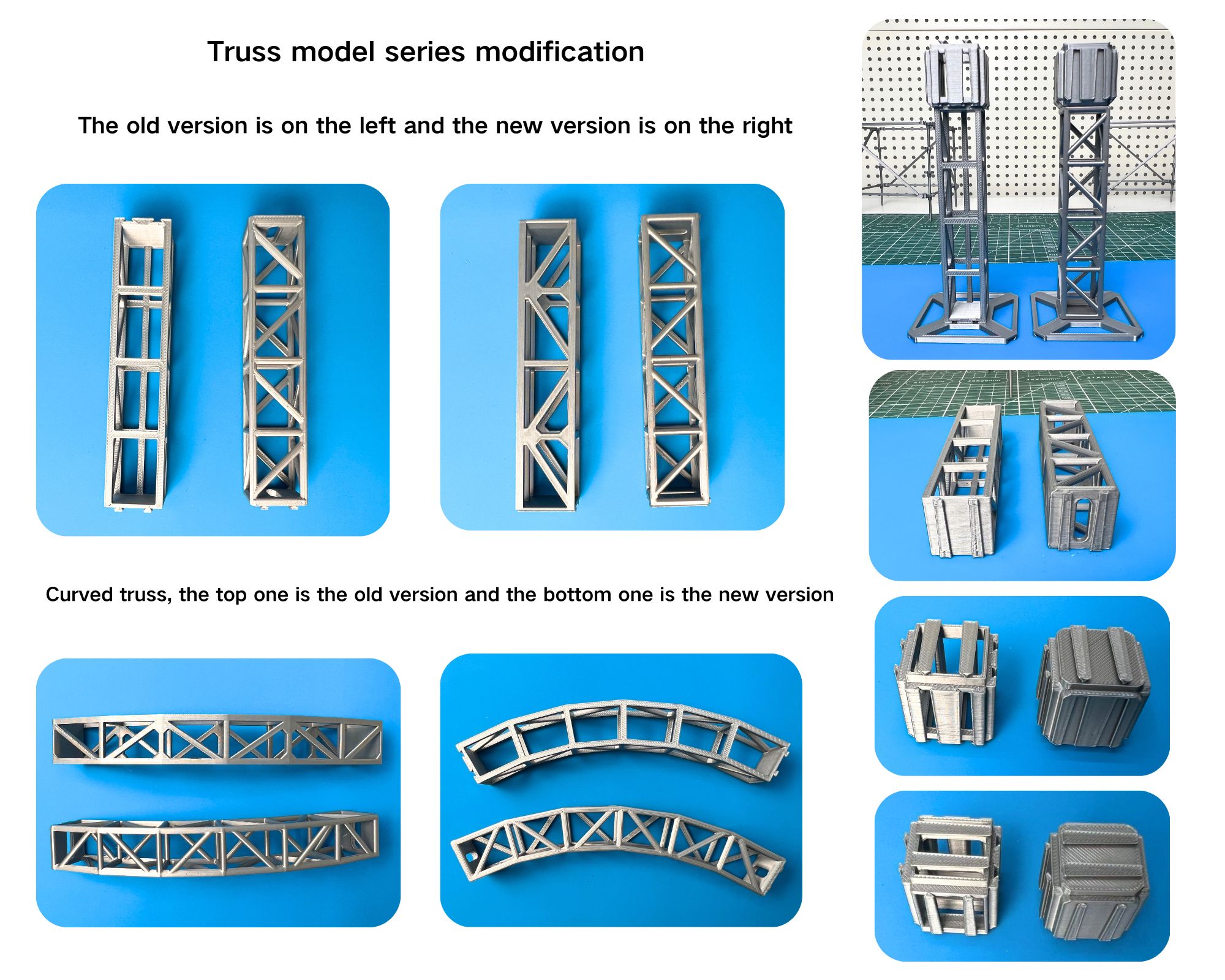 Truss model series modification

The old version is on the left and the new version is on the right

Curved truss, the top one is the old version and the bottom one is the new version